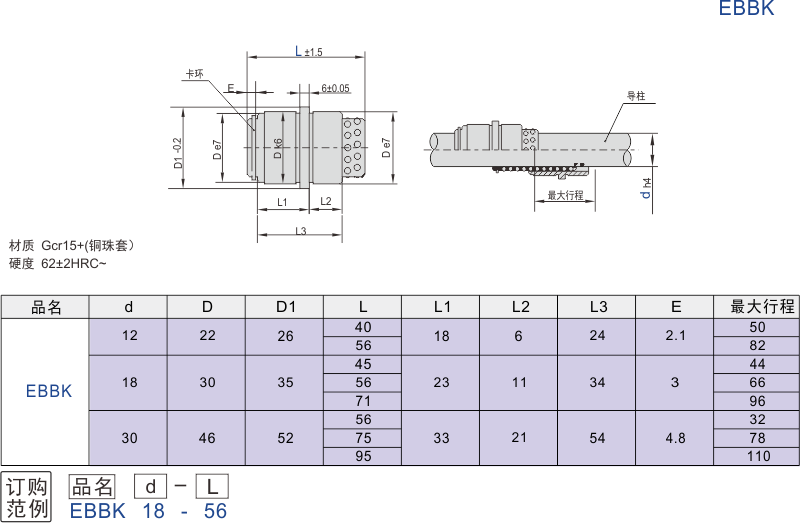 EBBK

L ±1.5
卡环
E
6±0.05
D1 -0.2
D e7
D k6
D e7
L1
L2
L3
导柱
最大行程
d h4

材质 Gcr15+(铜珠套)
硬度 62±2HRC~

| 品名 | d | D | D1 | L | L1 | L2 | L3 | E | 最大行程 |
|---|---|---|---|---|---|---|---|---|---|
| EBBK | 12 | 22 | 26 | 40 | 18 | 6 | 24 | 2.1 | 50 |
| | | | | 56 | | | | | 82 |
| | 18 | 30 | 35 | 45 | 23 | 11 | 34 | 3 | 44 |
| | | | | 56 | | | | | 66 |
| | | | | 71 | | | | | 96 |
| | 30 | 46 | 52 | 56 | 33 | 21 | 54 | 4.8 | 32 |
| | | | | 75 | | | | | 78 |
| | | | | 95 | | | | | 110 |

订购范例 品名 d - L
EBBK 18 - 56