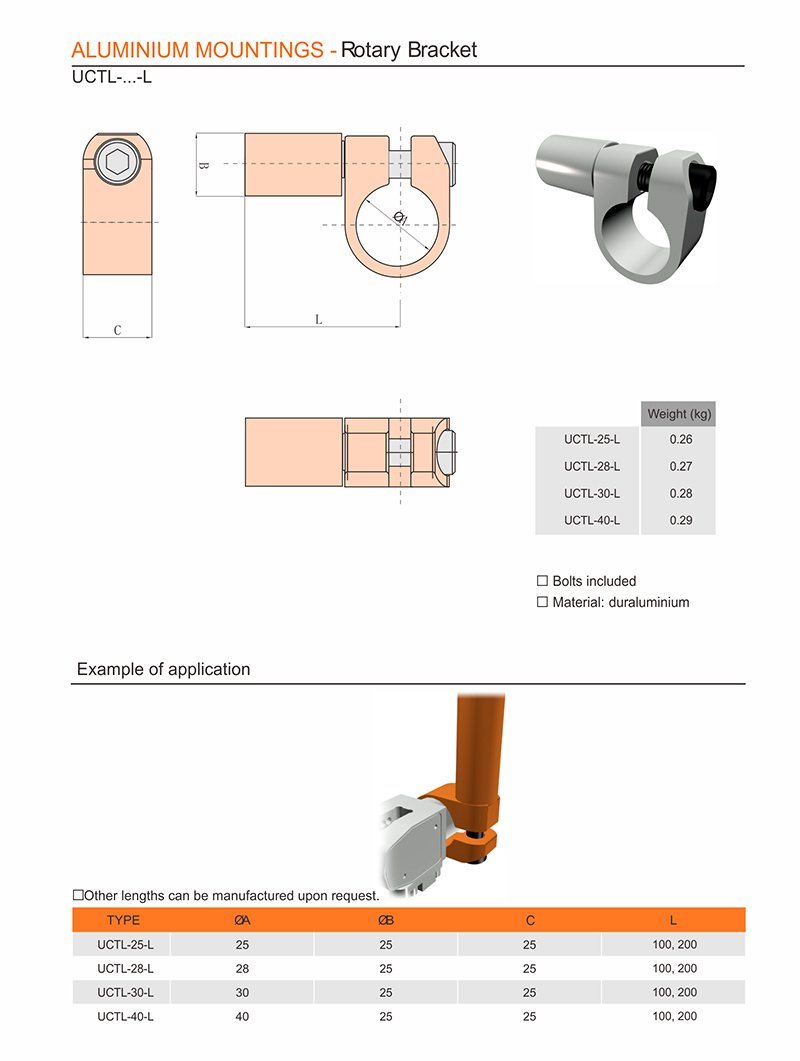 ALUMINIUM MOUNTINGS - Rotary Bracket
UCTL-...-L

B

ØA

C

L

| | Weight (kg) |
|---|---|
| UCTL-25-L | 0.26 |
| UCTL-28-L | 0.27 |
| UCTL-30-L | 0.28 |
| UCTL-40-L | 0.29 |

☐ Bolts included
☐ Material: duraluminium

Example of application

☐Other lengths can be manufactured upon request.

| TYPE | ØA | ØB | C | L |
|---|---|---|---|---|
| UCTL-25-L | 25 | 25 | 25 | 100, 200 |
| UCTL-28-L | 28 | 25 | 25 | 100, 200 |
| UCTL-30-L | 30 | 25 | 25 | 100, 200 |
| UCTL-40-L | 40 | 25 | 25 | 100, 200 |